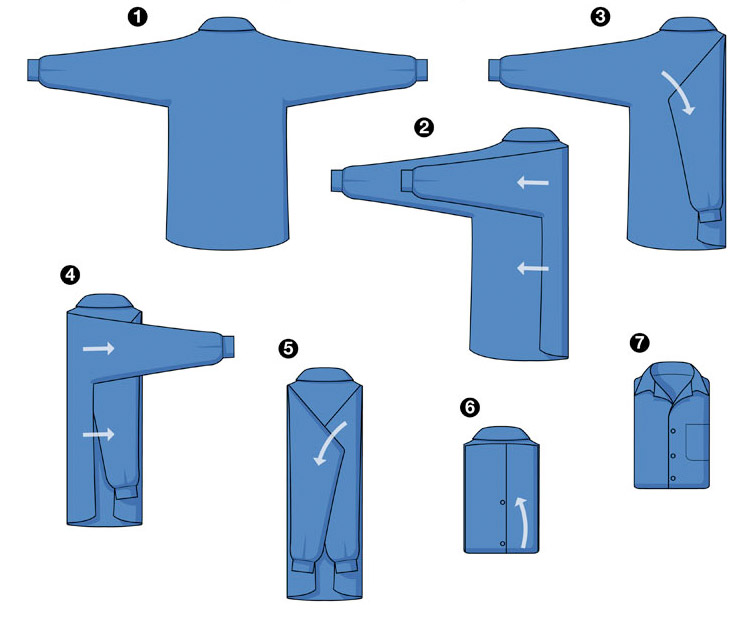 1
3
2
4
5
7
6