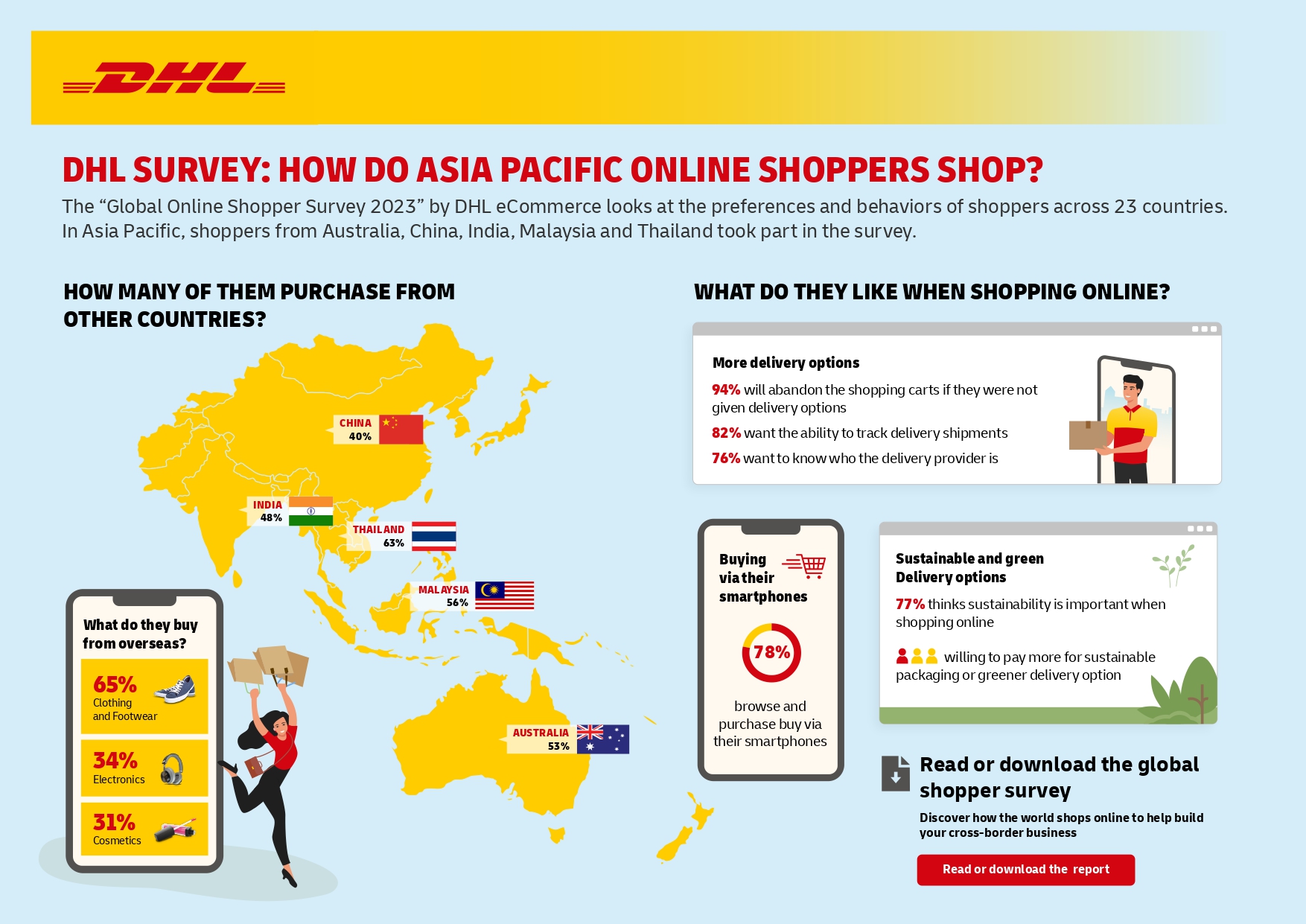 DHL

DHL SURVEY: HOW DO ASIA PACIFIC ONLINE SHOPPERS SHOP?

The “Global Online Shopper Survey 2023” by DHL eCommerce looks at the preferences and behaviors of shoppers across 23 countries. In Asia Pacific, shoppers from Australia, China, India, Malaysia and Thailand took part in the survey.

HOW MANY OF THEM PURCHASE FROM OTHER COUNTRIES?

CHINA 40%

INDIA 48%

THAILAND 63%

MALAYSIA 56%

AUSTRALIA 53%

What do they buy from overseas?

65% Clothing and Footwear

34% Electronics

31% Cosmetics

WHAT DO THEY LIKE WHEN SHOPPING ONLINE?

More delivery options

94% will abandon the shopping carts if they were not given delivery options

82% want the ability to track delivery shipments

76% want to know who the delivery provider is

Buying via their smartphones

78%

browse and purchase buy via their smartphones

Sustainable and green Delivery options

77% thinks sustainability is important when shopping online

willing to pay more for sustainable packaging or greener delivery option

Read or download the global shopper survey

Discover how the world shops online to help build your cross-border business

Read or download the report